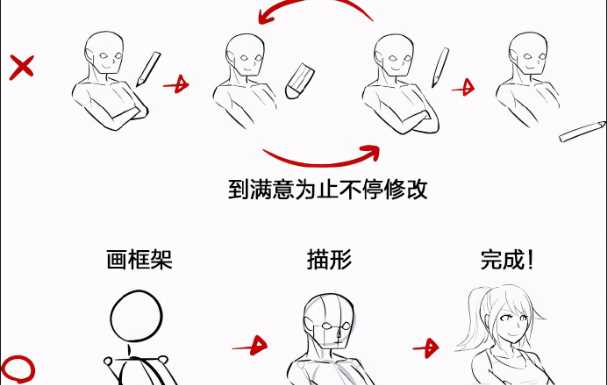 到满意为止不停修改

画框架

描形

完成!