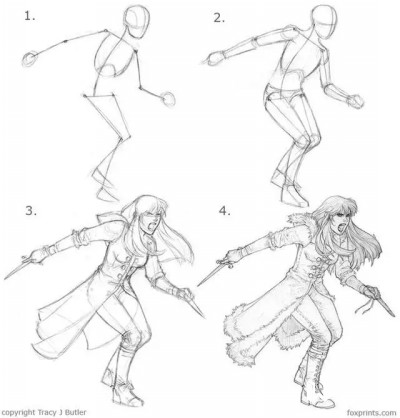 1.

2.

3.

4.

copyright Tracy J Butler

foxprints.com