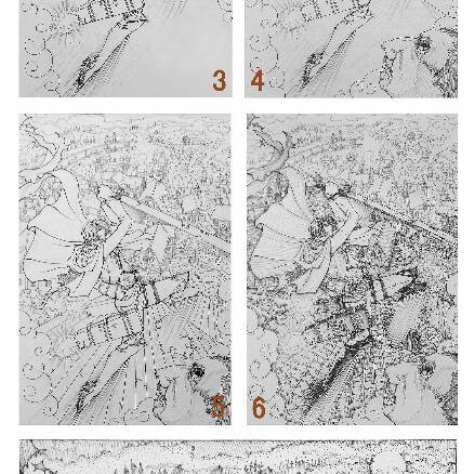 3
4
5
6