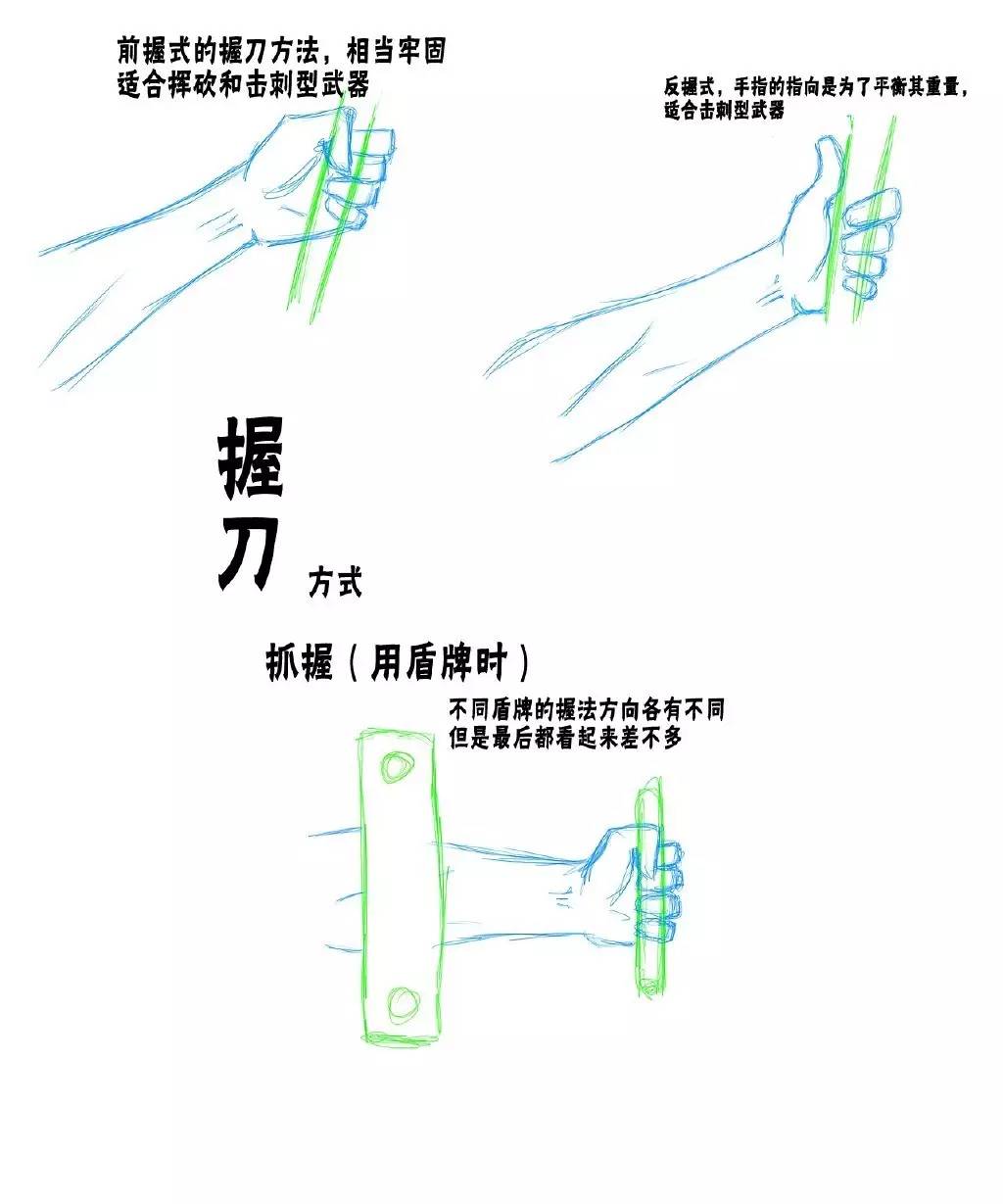 前握式的握刀方法，相当牢固
适合挥砍和击刺型武器

反握式，手指的指向是为了平衡其重量，
适合击刺型武器

握
刀 方式

抓握（用盾牌时）

不同盾牌的握法方向各有不同
但是最后都看起来差不多