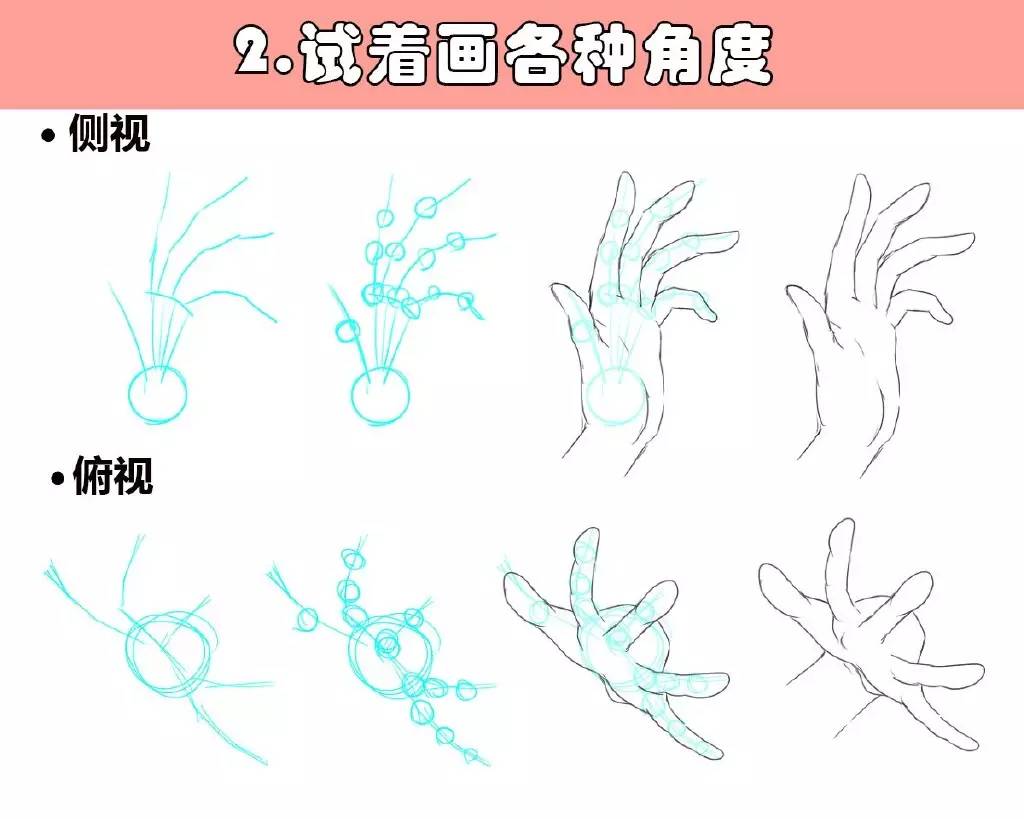 2.试着画各种角度

• 侧视

• 俯视