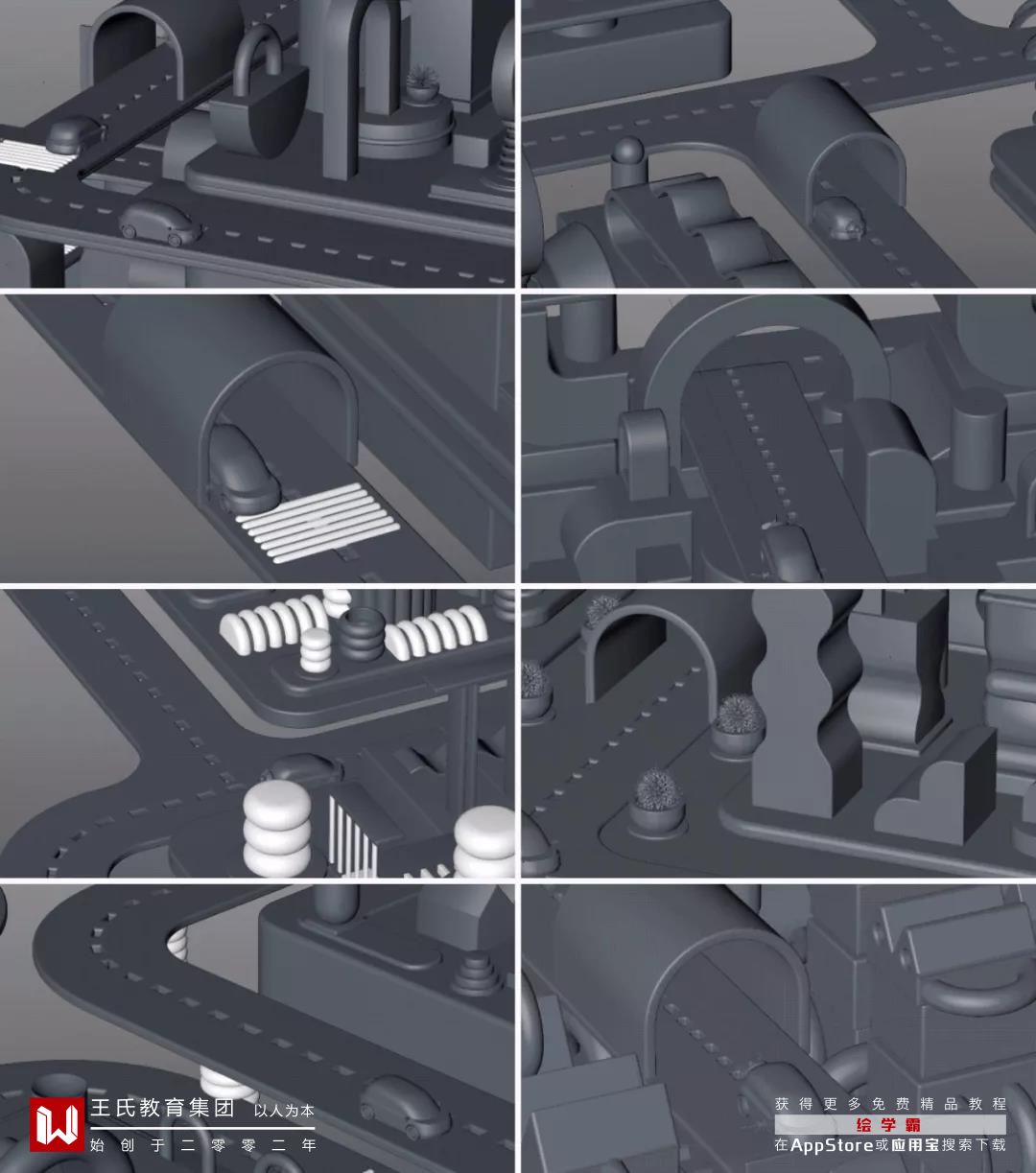 王氏教育集团 以人为本
始创于二零零二年

获得更多免费精品教程
绘学霸
在AppStore或应用宝搜索下载