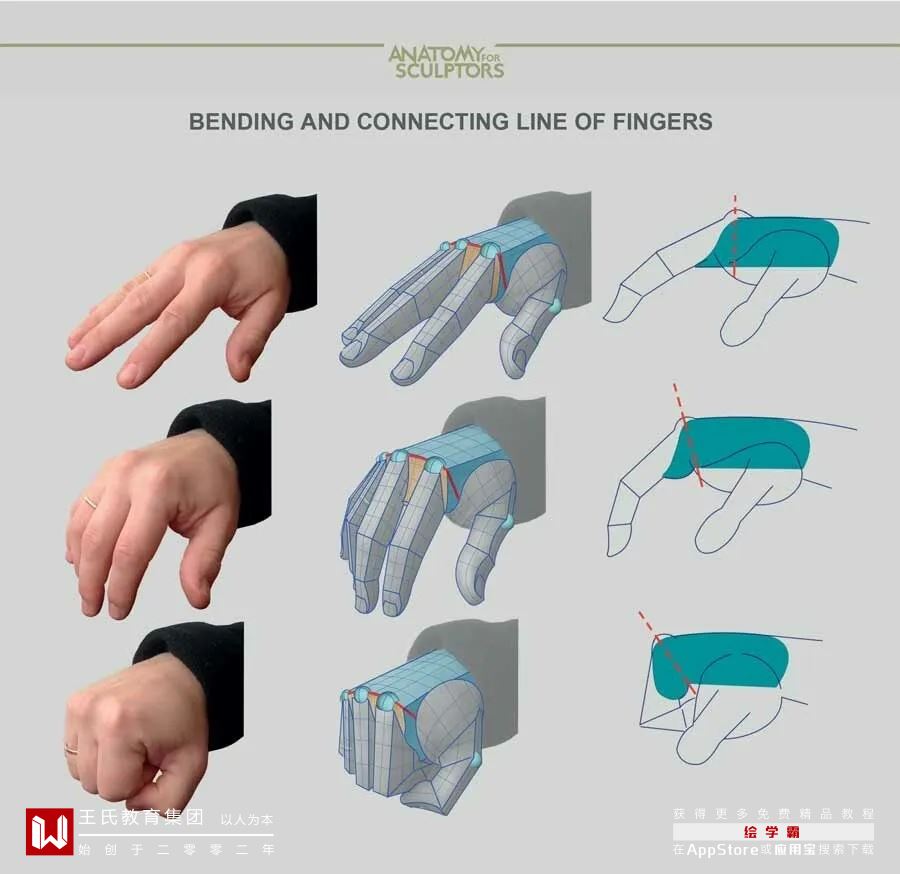 ANATOMY FOR SCULPTORS

BENDING AND CONNECTING LINE OF FINGERS

王氏教育集团 以人为本
始创于二零零二年

获得更多免费精品教程
绘学霸
在AppStore或应用宝搜索下载