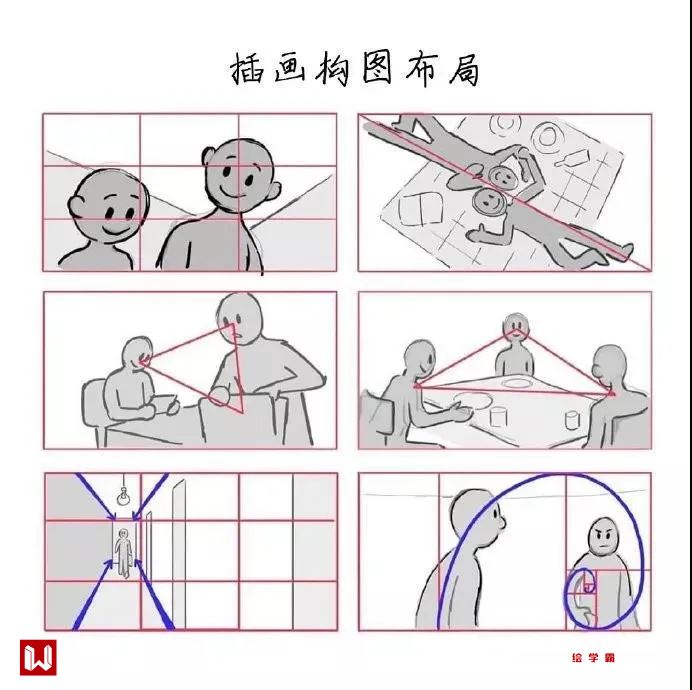 插画构图布局

绘学霸