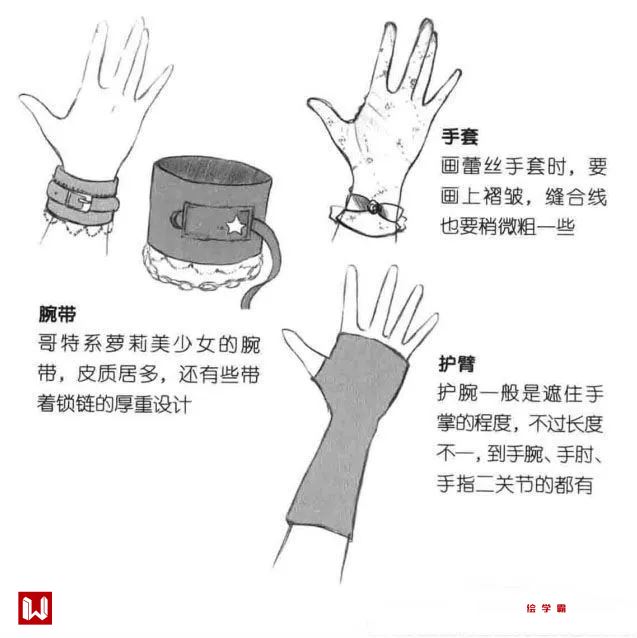 手套
画蕾丝手套时，要画上褶皱，缝合线也要稍微粗一些

腕带
哥特系萝莉美少女的腕带，皮质居多，还有些带着锁链的厚重设计

护臂
护腕一般是遮住手掌的程度，不过长度不一，到手腕、手肘、手指二关节的都有

绘学霸