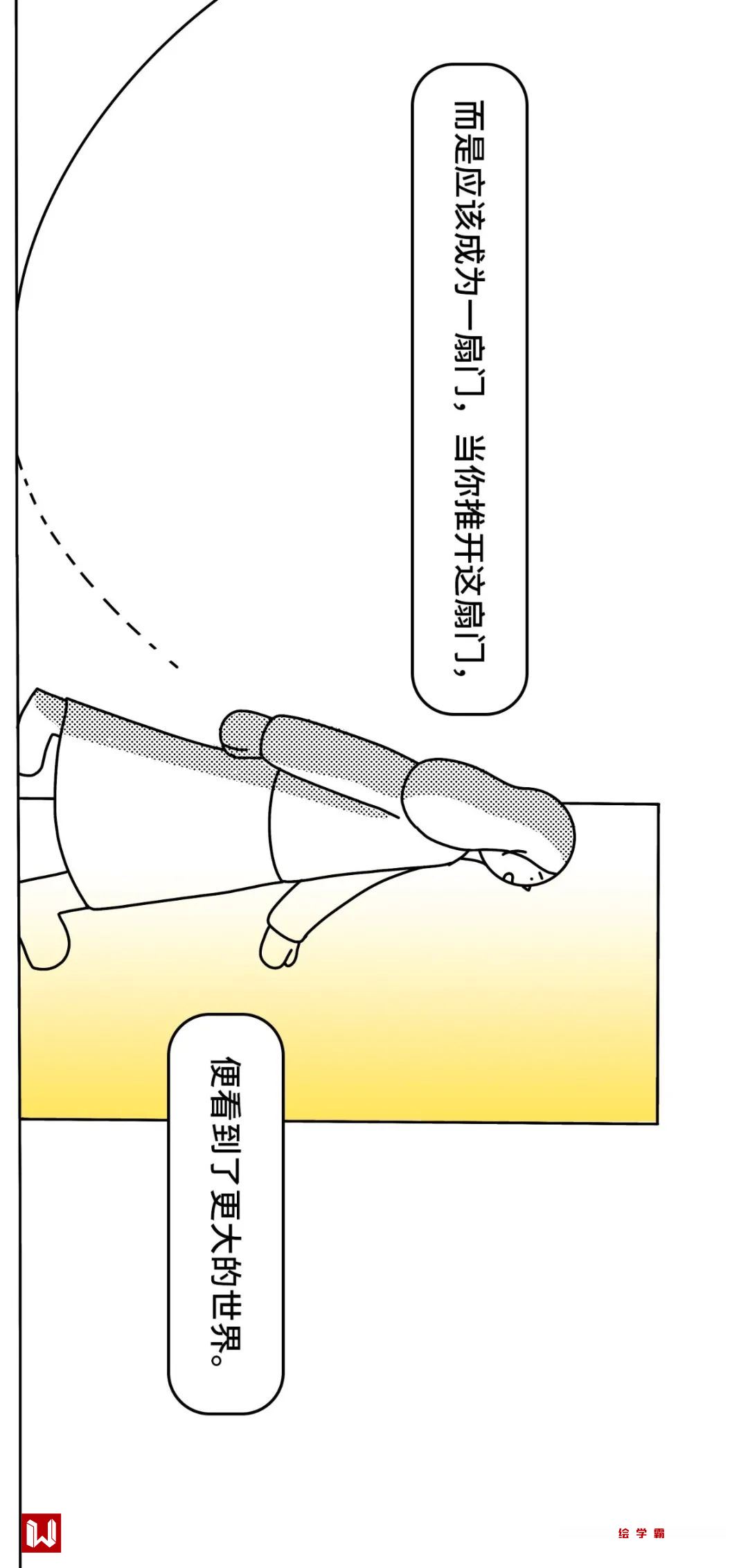 而是应该成为一扇门，当你推开这扇门，

便看到了更大的世界。

绘学霸