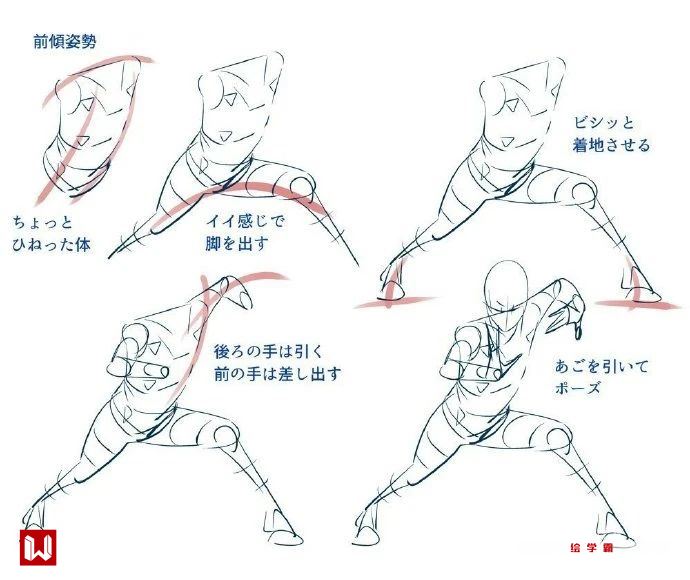 前傾姿勢

ちょっと
ひねった体

イイ感じで
脚を出す

ビシッと
着地させる

後ろの手は引く
前の手は差し出す

あごを引いて
ポーズ

绘学霸