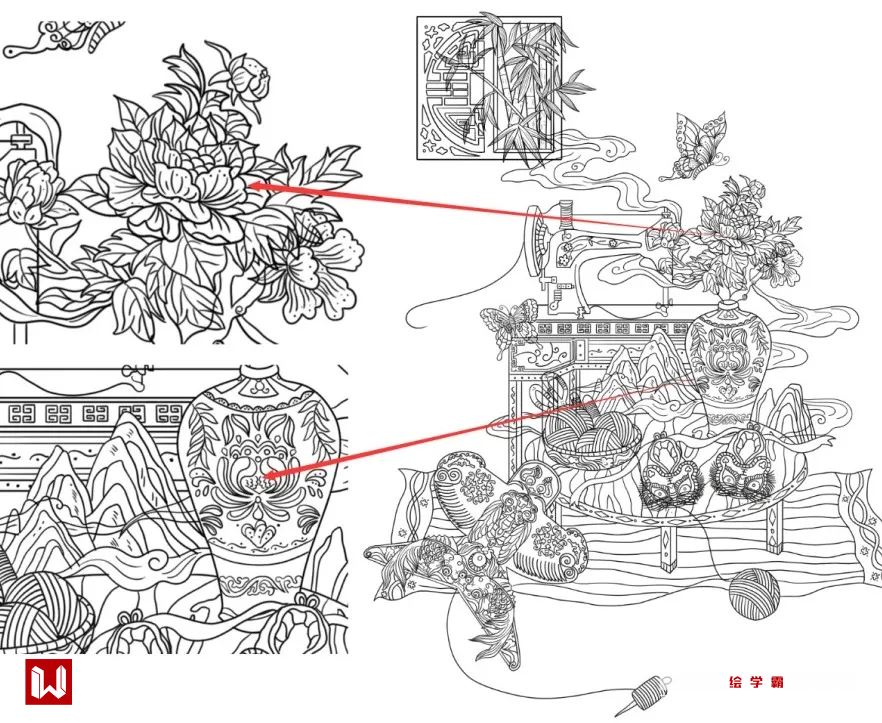 绘学霸