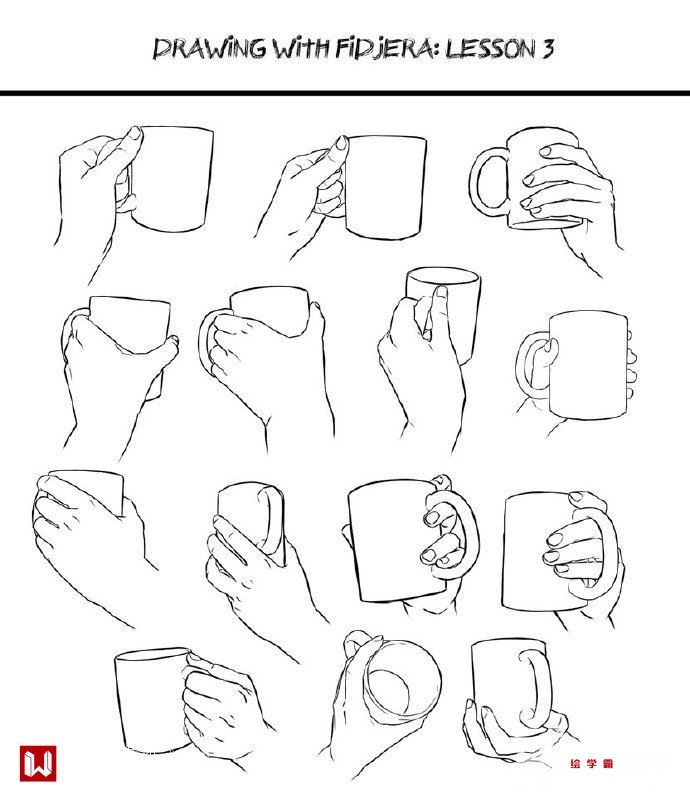 DRAWING WITH FIDJERA: LESSON 3

W

绘学霸