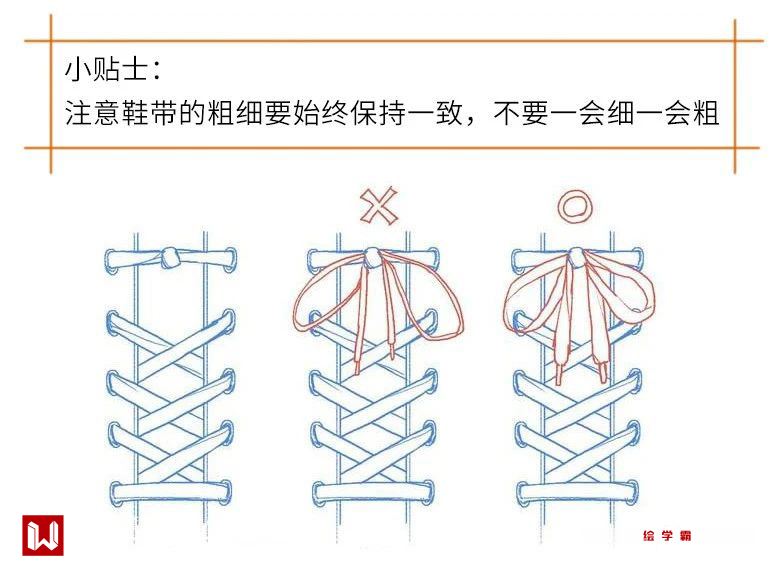 小贴士：
注意鞋带的粗细要始终保持一致，不要一会细一会粗

×

○

绘学霸