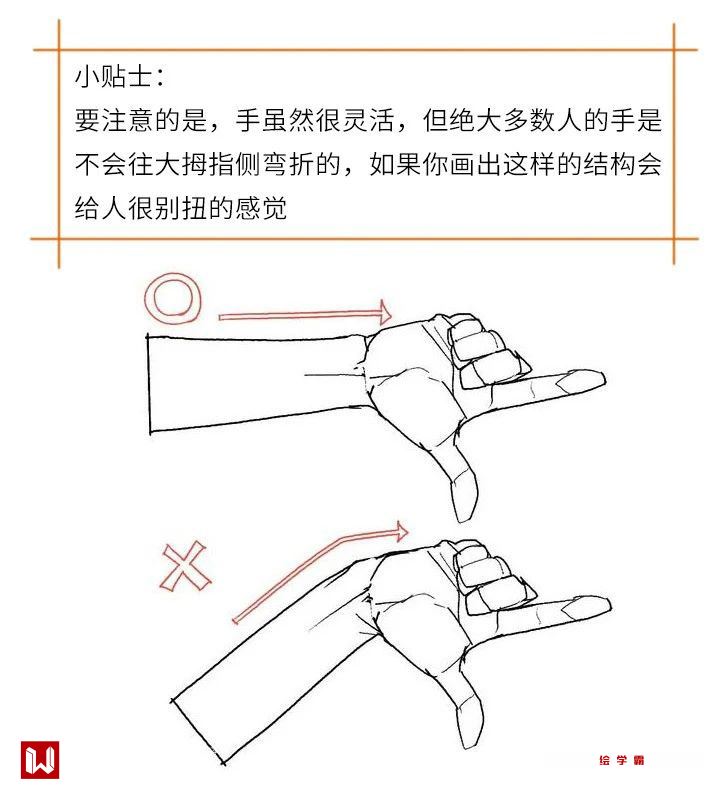 小贴士：
要注意的是，手虽然很灵活，但绝大多数人的手是不会往大拇指侧弯折的，如果你画出这样的结构会给人很别扭的感觉

绘学霸