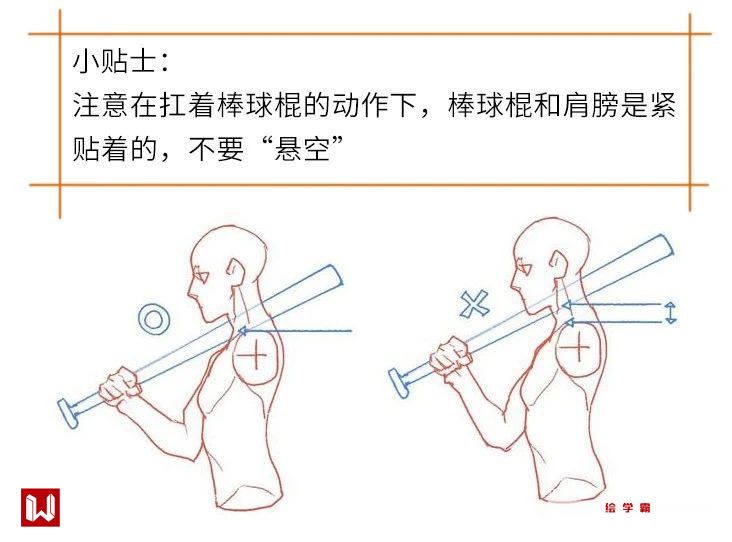 小贴士：
注意在扛着棒球棍的动作下，棒球棍和肩膀是紧贴着的，不要“悬空”

绘学霸