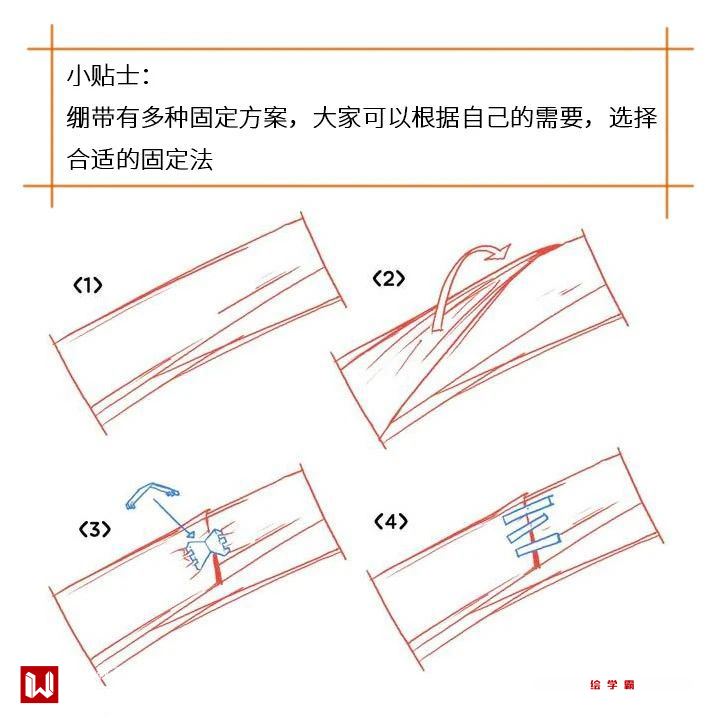 小贴士：
绷带有多种固定方案，大家可以根据自己的需要，选择合适的固定法

〈1〉

〈2〉

〈3〉

〈4〉

绘学霸