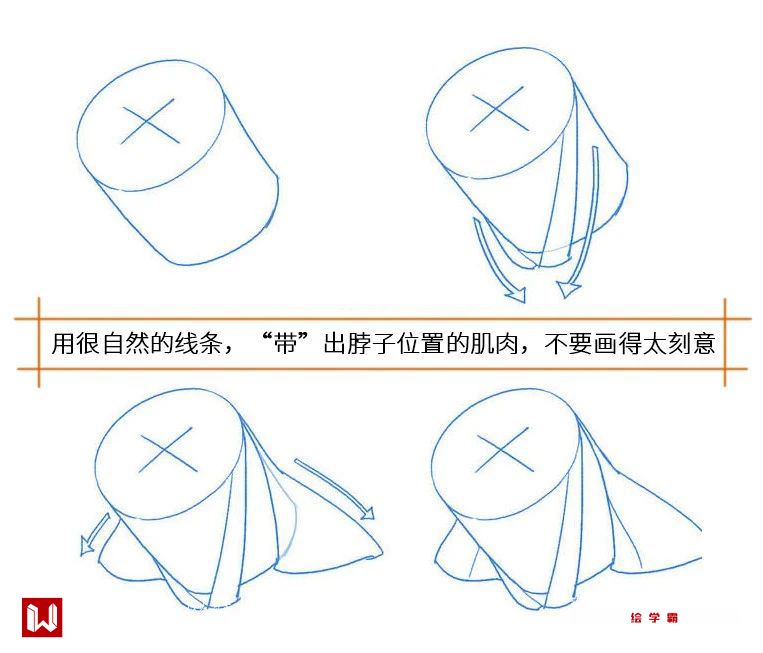 用很自然的线条，“带”出脖子位置的肌肉，不要画得太刻意

绘学霸