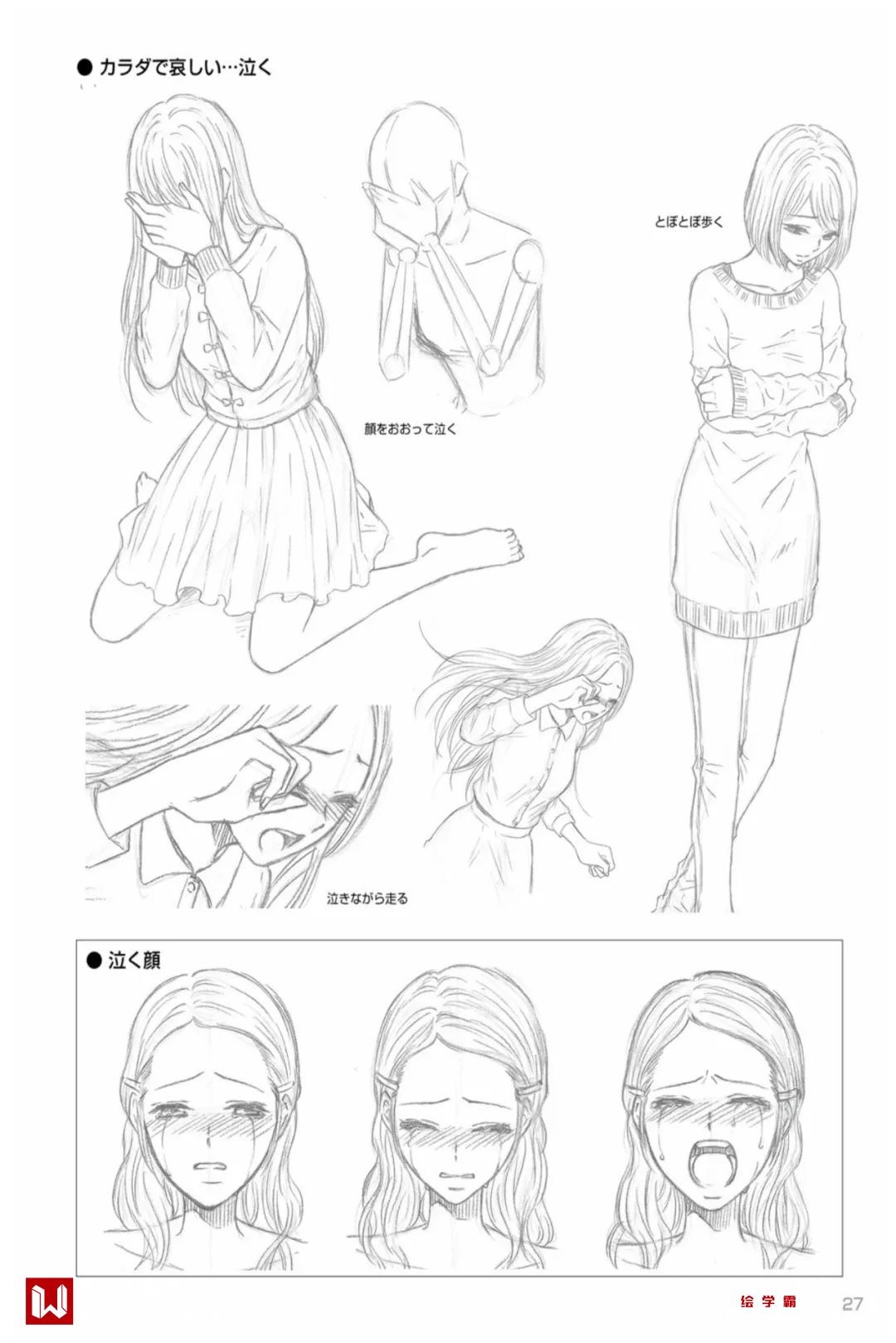 ● カラダで哀しい…泣く

とぼとぼ歩く

顔をおおって泣く

泣きながら走る

● 泣く顔

绘学霸

27