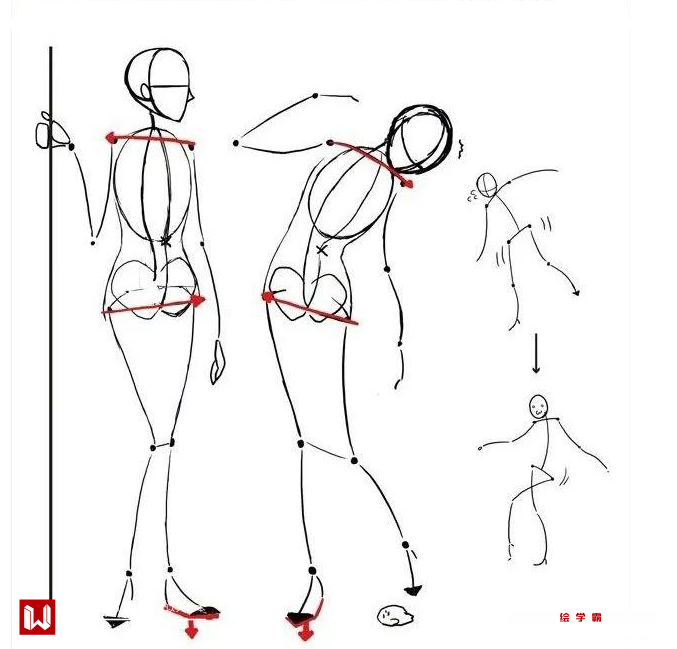 绘学霸