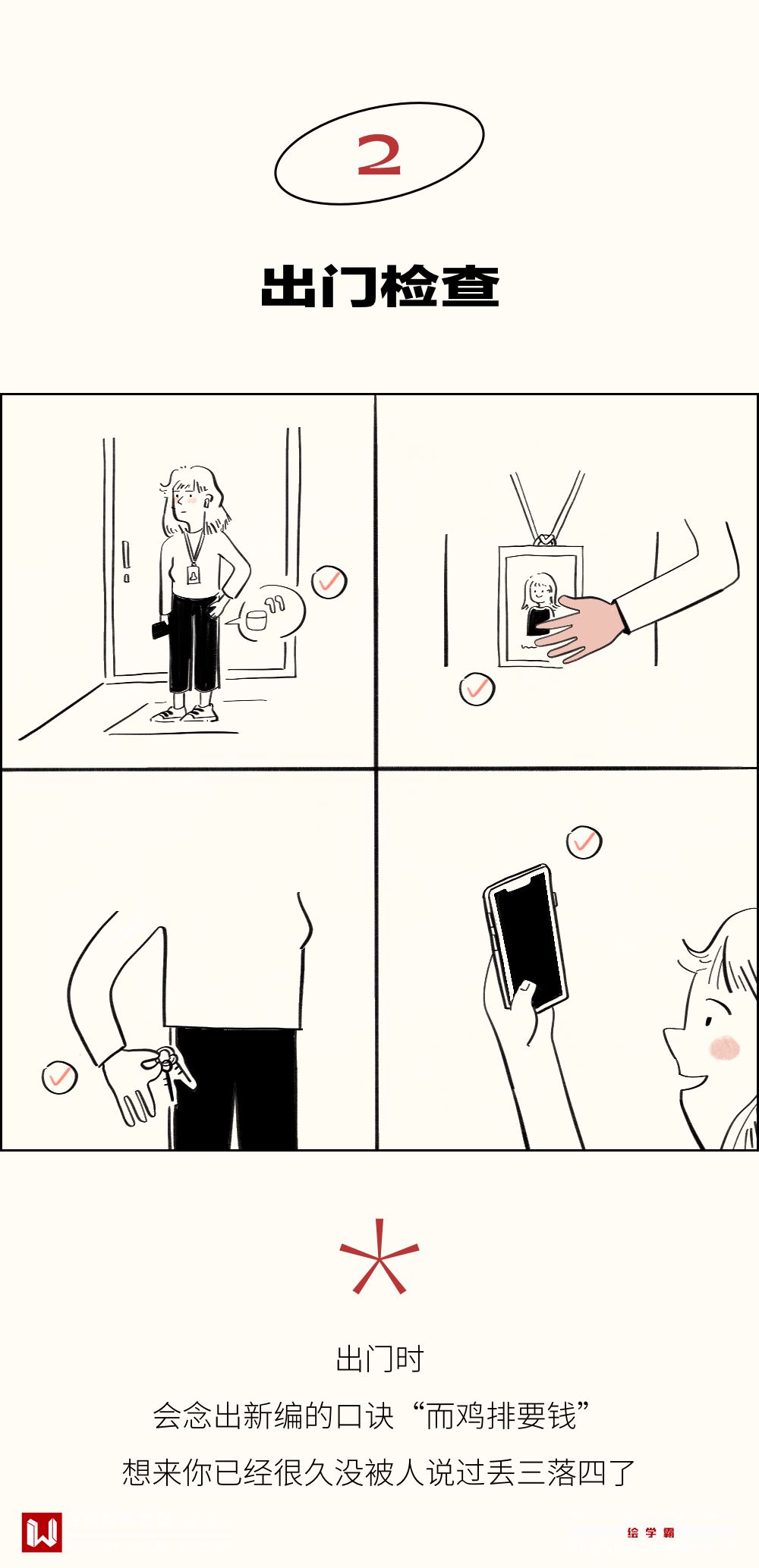 2

出门检查

出门时
会念出新编的口诀“而鸡排要钱”
想来你已经很久没被人说过丢三落四了

绘学霸