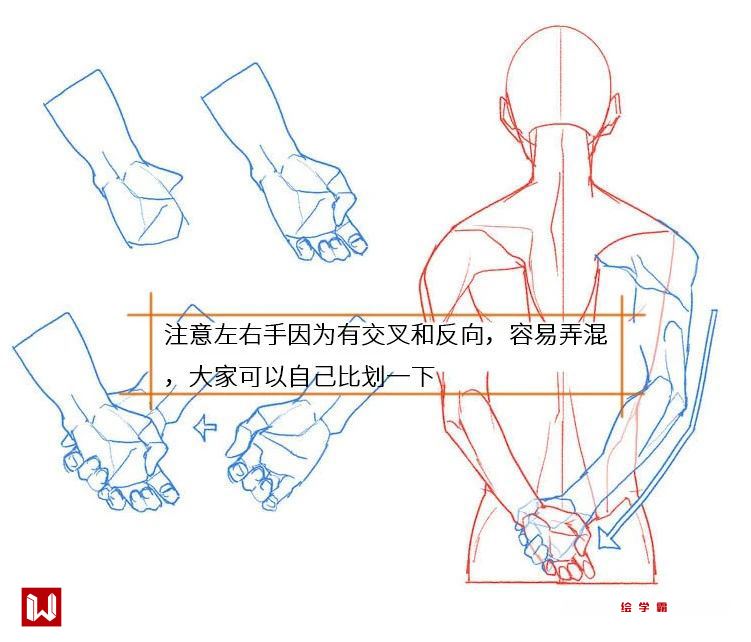 注意左右手因为有交叉和反向，容易弄混，大家可以自己比划一下

绘学霸