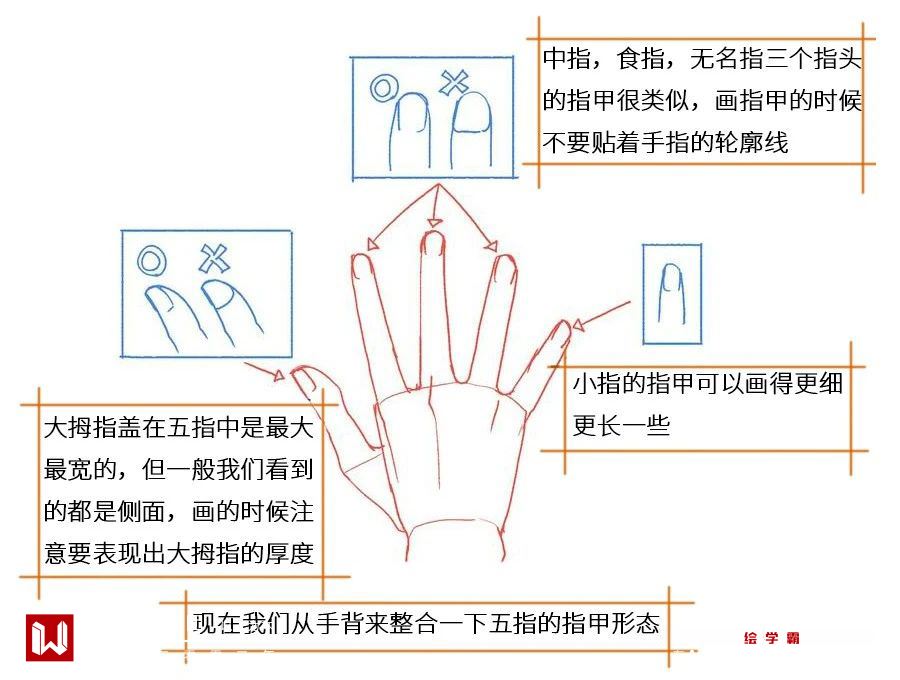 中指，食指，无名指三个指头的指甲很类似，画指甲的时候不要贴着手指的轮廓线

小指的指甲可以画得更细更长一些

大拇指盖在五指中是最大最宽的，但一般我们看到的都是侧面，画的时候注意要表现出大拇指的厚度

现在我们从手背来整合一下五指的指甲形态

绘学霸