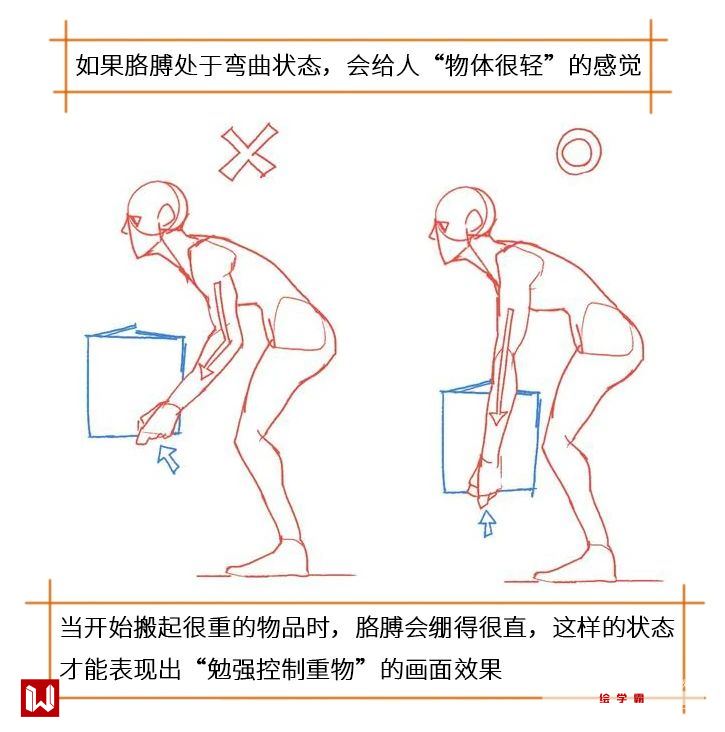 如果胳膊处于弯曲状态，会给人“物体很轻”的感觉

当开始搬起很重的物品时，胳膊会绷得很直，这样的状态才能表现出“勉强控制重物”的画面效果

绘学霸