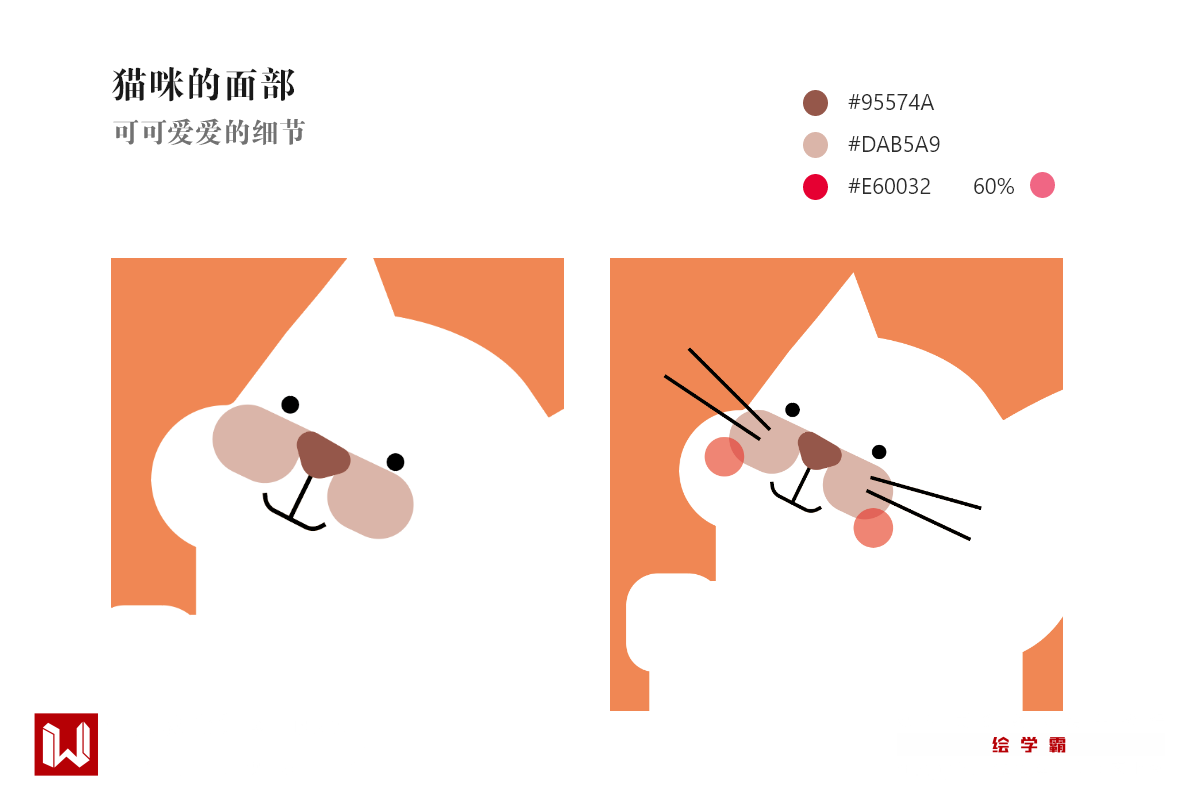 猫咪的面部

可可爱爱的细节

#95574A

#DAB5A9

#E60032 60%

绘学霸