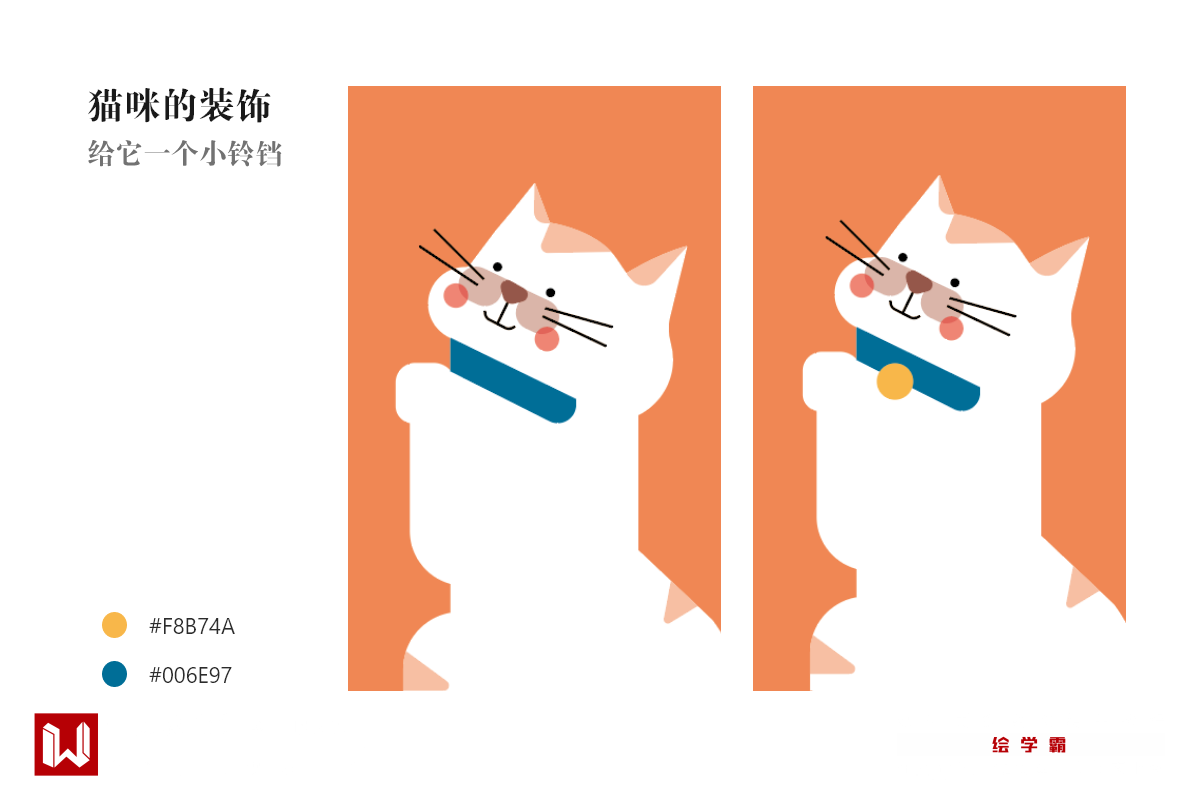 猫咪的装饰
给它一个小铃铛

#F8B74A

#006E97

绘学霸