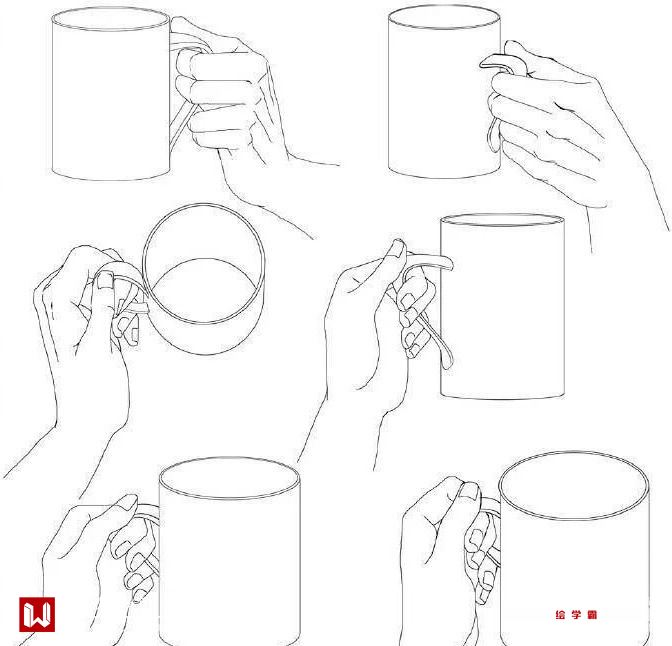 绘学霸