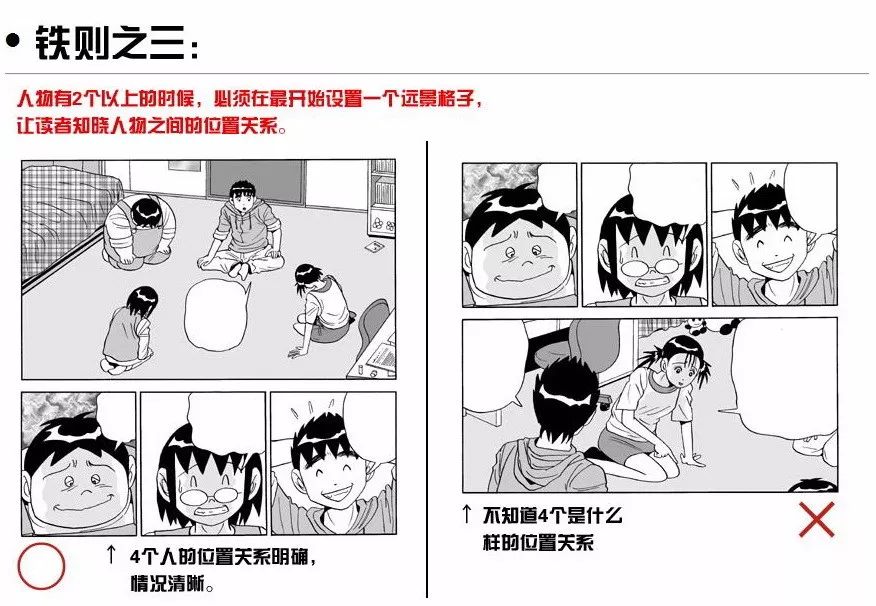 • 铁则之三：

人物有2个以上的时候，必须在最开始设置一个远景格子，让读者知晓人物之间的位置关系。

↑ 4个人的位置关系明确，情况清晰。

↑ 不知道4个是什么样的位置关系