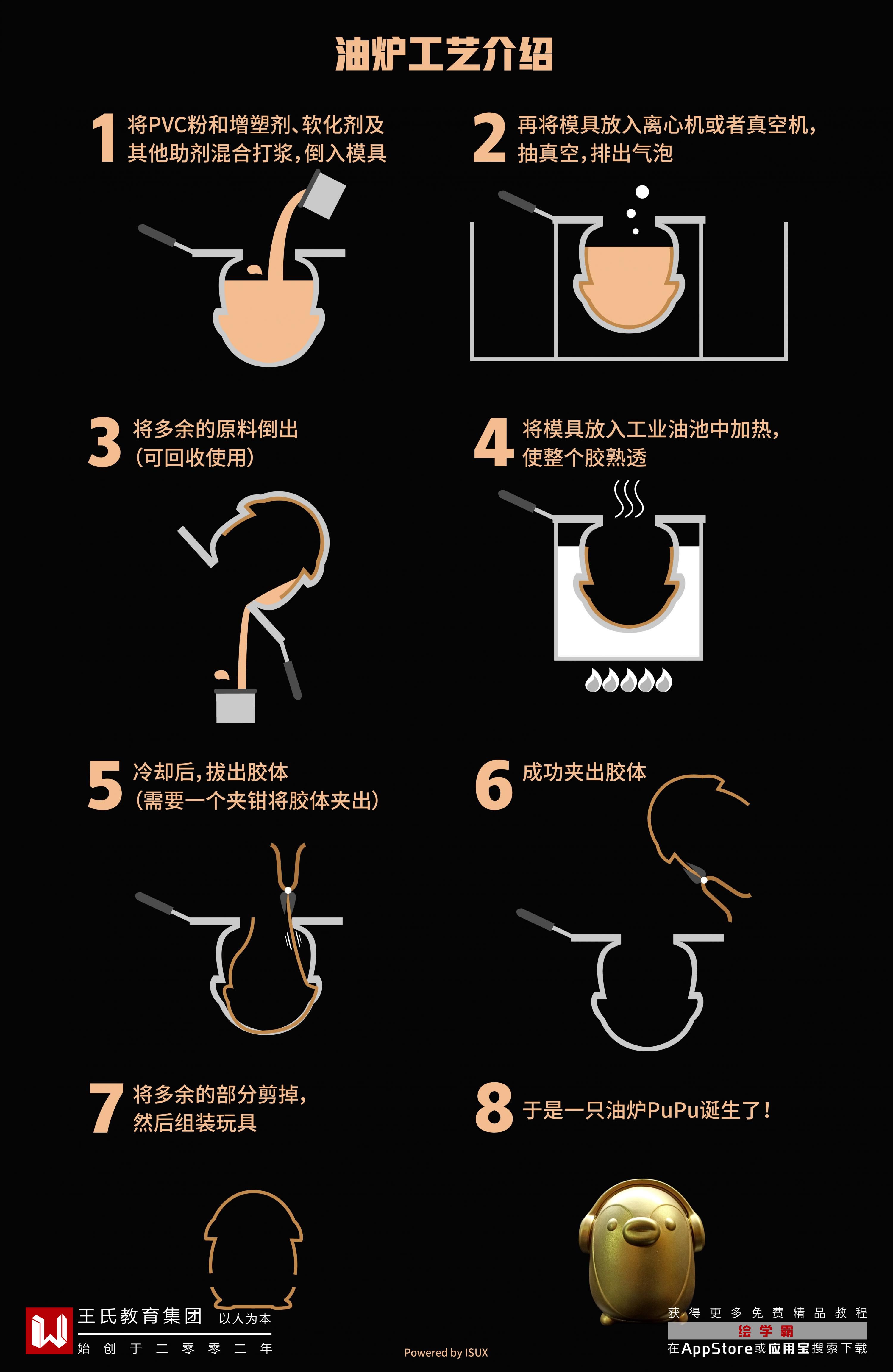 油炉工艺介绍

1 将PVC粉和增塑剂、软化剂及其他助剂混合打浆，倒入模具

2 再将模具放入离心机或者真空机，抽真空，排出气泡

3 将多余的原料倒出（可回收使用）

4 将模具放入工业油池中加热，使整个胶熟透

5 冷却后，拔出胶体（需要一个夹钳将胶体夹出）

6 成功夹出胶体

7 将多余的部分剪掉，然后组装玩具

8 于是一只油炉PuPu诞生了！

王氏教育集团 以人为本
始创于二零零二年

Powered by ISUX

获得更多免费精品教程
绘学霸
在AppStore或应用宝搜索下载