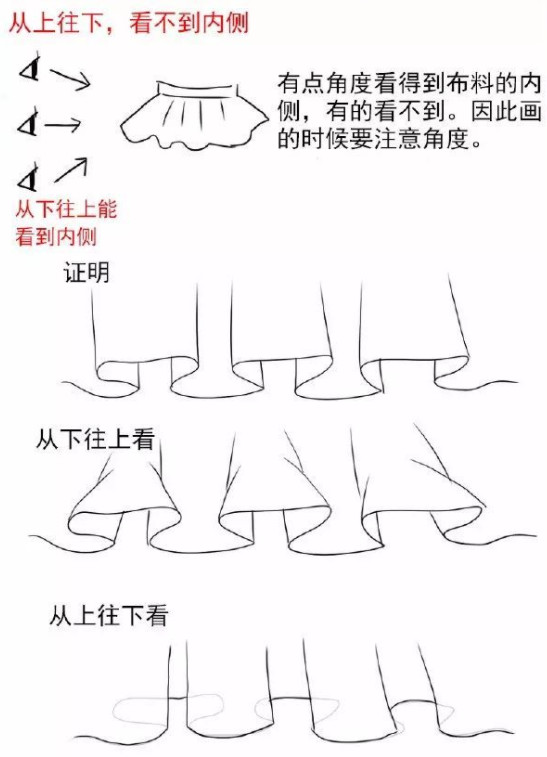 从上往下，看不到内侧

有点角度看得到布料的内侧，有的看不到。因此画的时候要注意角度。

从下往上能看到内侧

证明

从下往上看

从上往下看