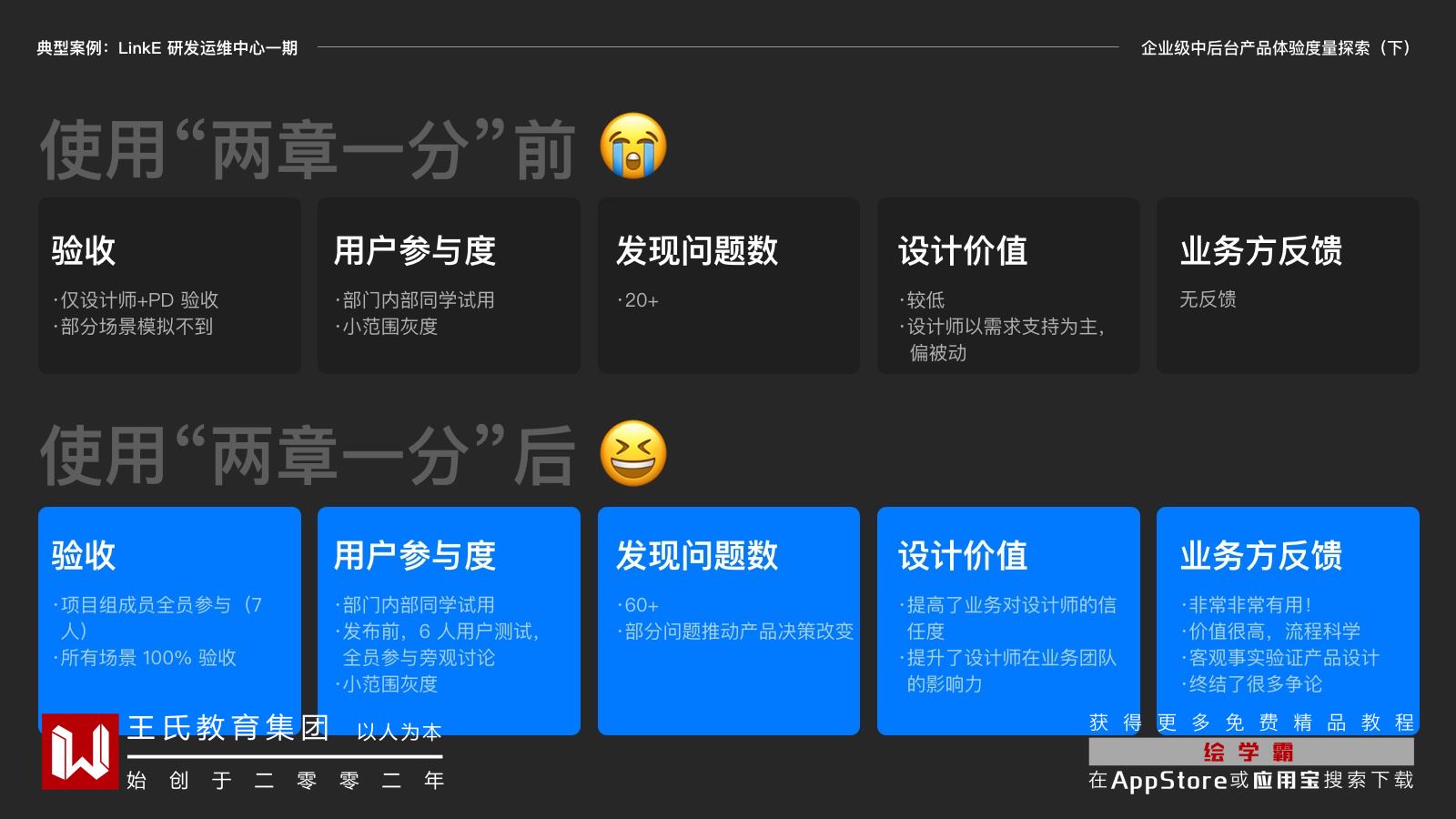 典型案例：LinkE 研发运维中心一期

企业级中后台产品体验度量探索（下）

使用“两章一分”前

验收
·仅设计师+PD 验收
·部分场景模拟不到

用户参与度
·部门内部同学试用
·小范围灰度

发现问题数
·20+

设计价值
·较低
·设计师以需求支持为主，偏被动

业务方反馈
无反馈

使用“两章一分”后

验收
·项目组成员全员参与（7人）
·所有场景 100% 验收

用户参与度
·部门内部同学试用
·发布前，6 人用户测试，全员参与旁观讨论
·小范围灰度

发现问题数
·60+
·部分问题推动产品决策改变

设计价值
·提高了业务对设计师的信任度
·提升了设计师在业务团队的影响力

业务方反馈
·非常非常有用！
·价值很高，流程科学
·客观事实验证产品设计
·终结了很多争论

王氏教育集团 以人为本
始创于二零零二年

获得更多免费精品教程
绘学霸
在AppStore或应用宝搜索下载