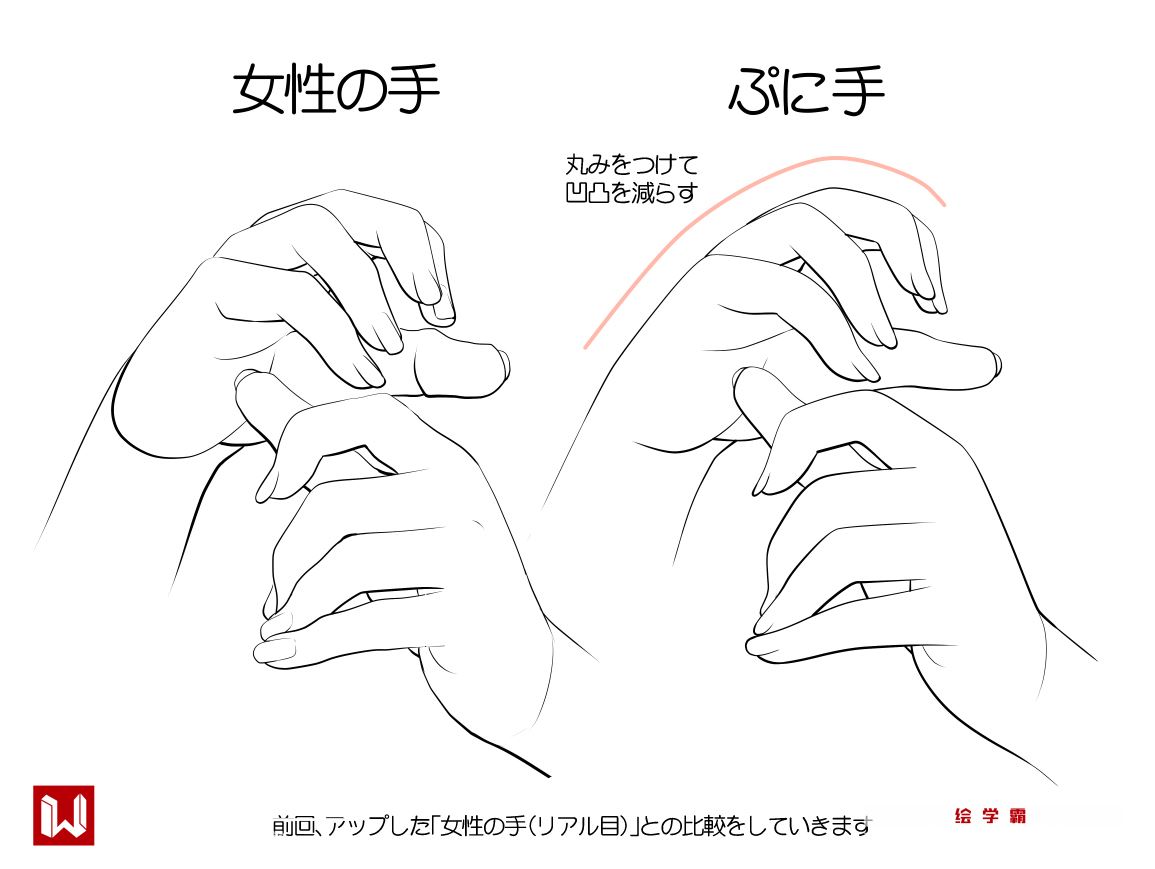 女性の手

ぷに手

丸みをつけて
凹凸を減らす

前回、アップした「女性の手(リアル目)」との比較をしていきます

绘学霸