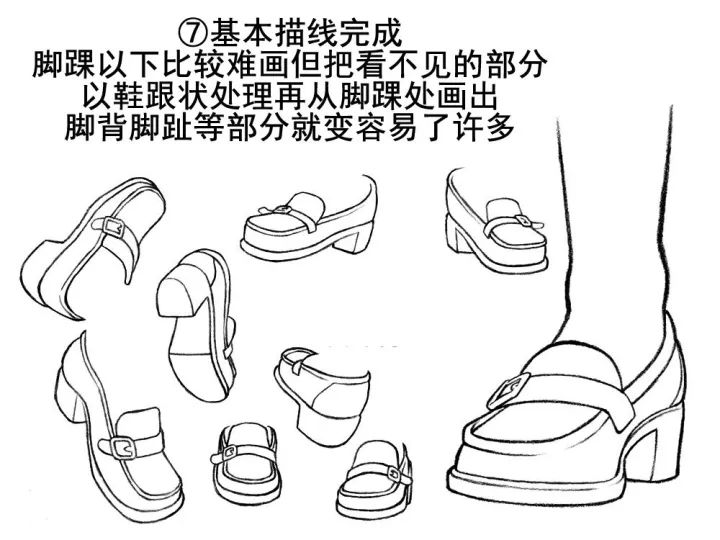 ⑦基本描线完成
脚踝以下比较难画但把看不见的部分
以鞋跟状处理再从脚踝处画出
脚背脚趾等部分就变容易了许多