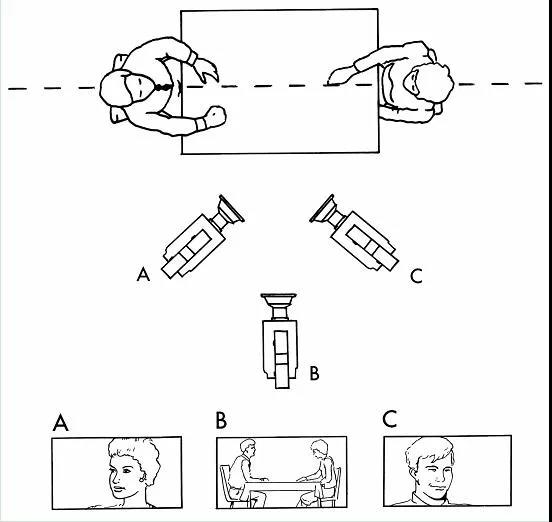 A
C
B
A
B
C