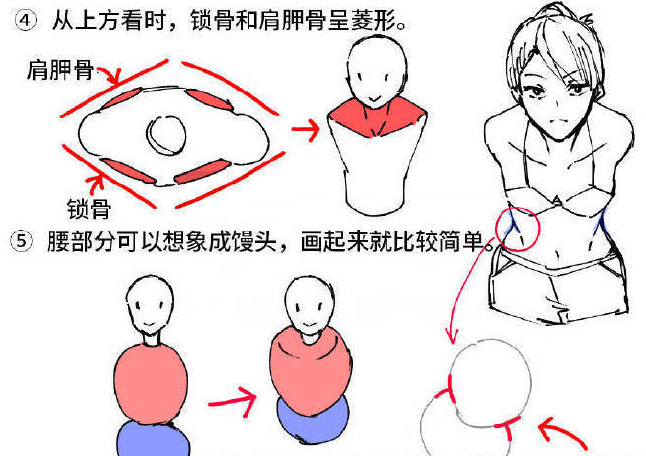 ④ 从上方看时，锁骨和肩胛骨呈菱形。

肩胛骨

锁骨

⑤ 腰部分可以想象成馒头，画起来就比较简单。