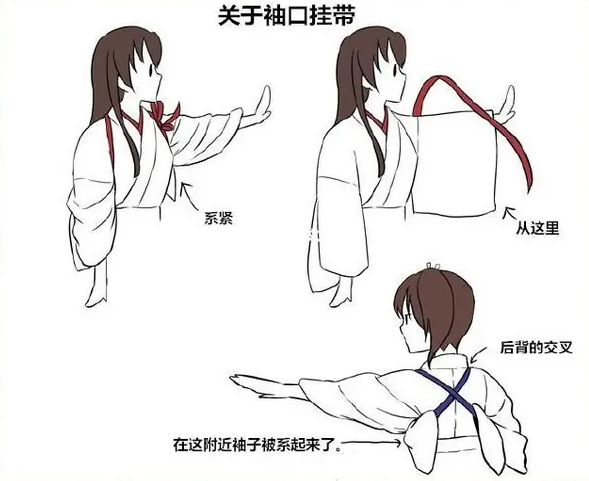 关于袖口挂带

系紧

从这里

后背的交叉

在这附近袖子被系起来了。