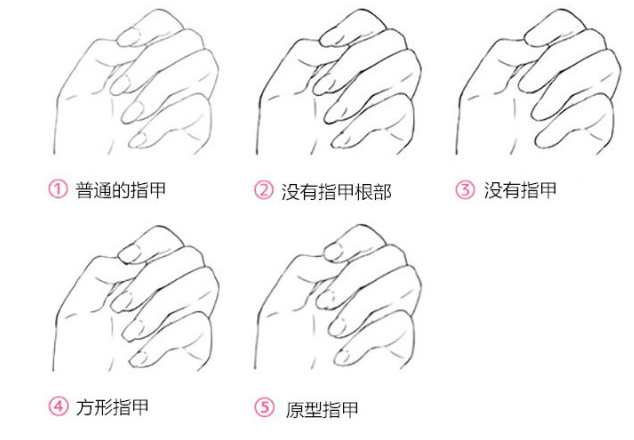 ① 普通的指甲

② 没有指甲根部

③ 没有指甲

④ 方形指甲

⑤ 原型指甲