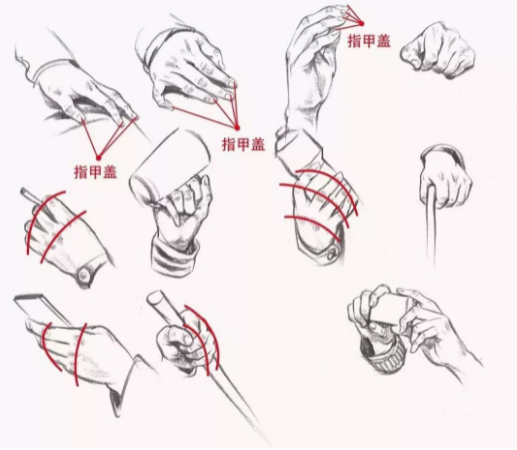 指甲盖

指甲盖

指甲盖