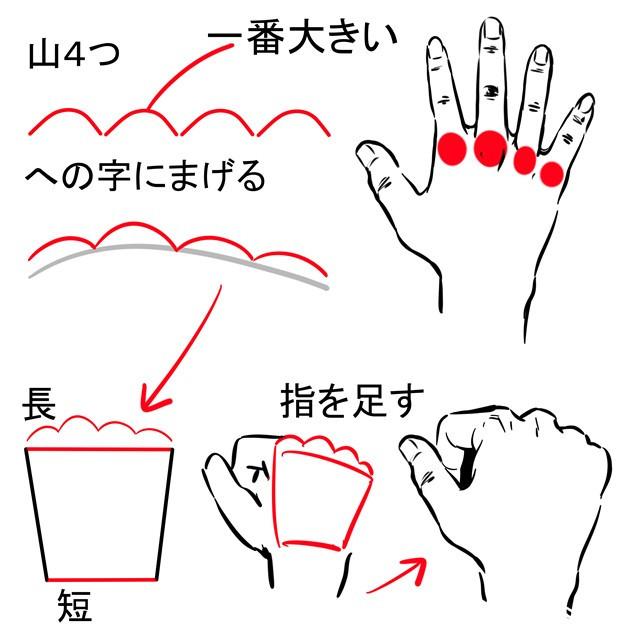 山4つ

一番大きい

への字にまげる

長

短

指を足す