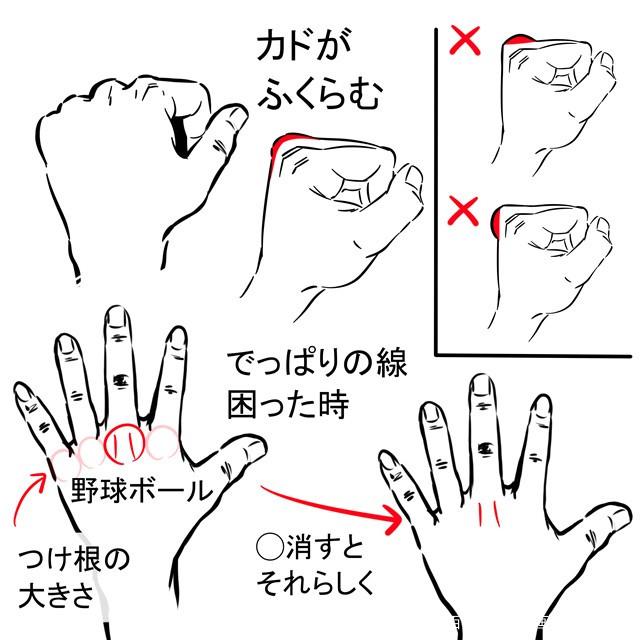 カドが
ふくらむ

×

×

でっぱりの線
困った時

野球ボール

つけ根の
大きさ

○消すと
それらしく