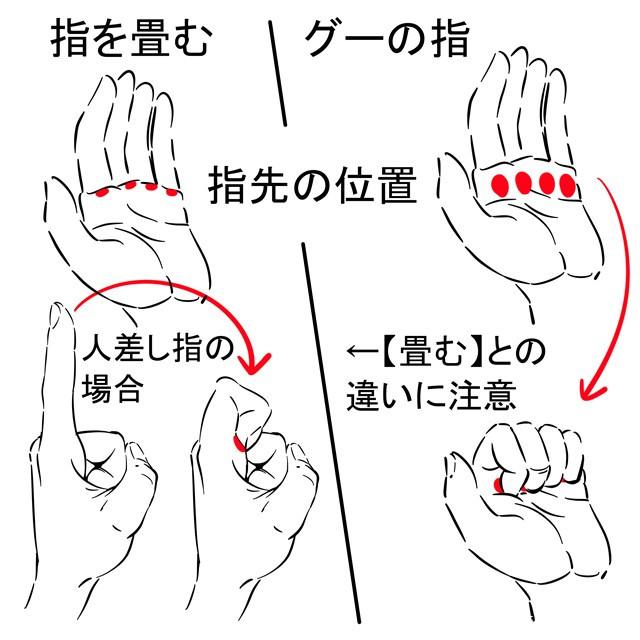 指を畳む

グーの指

指先の位置

人差し指の場合

←【畳む】との違いに注意