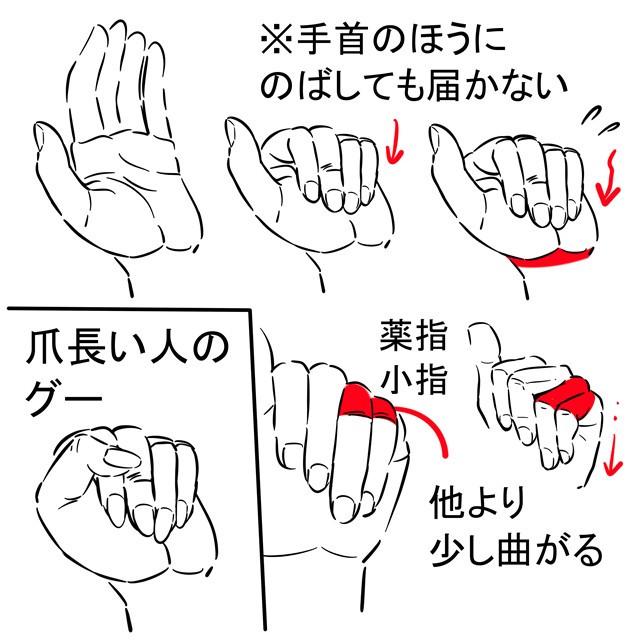 ※手首のほうに
のばしても届かない

爪長い人の
グー

薬指
小指

他より
少し曲がる