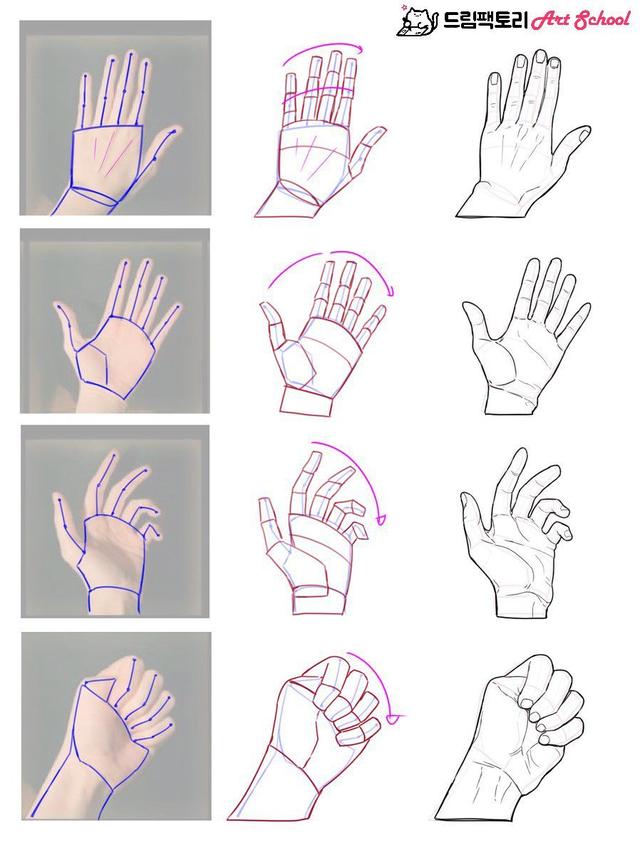 드림팩토리 Art School